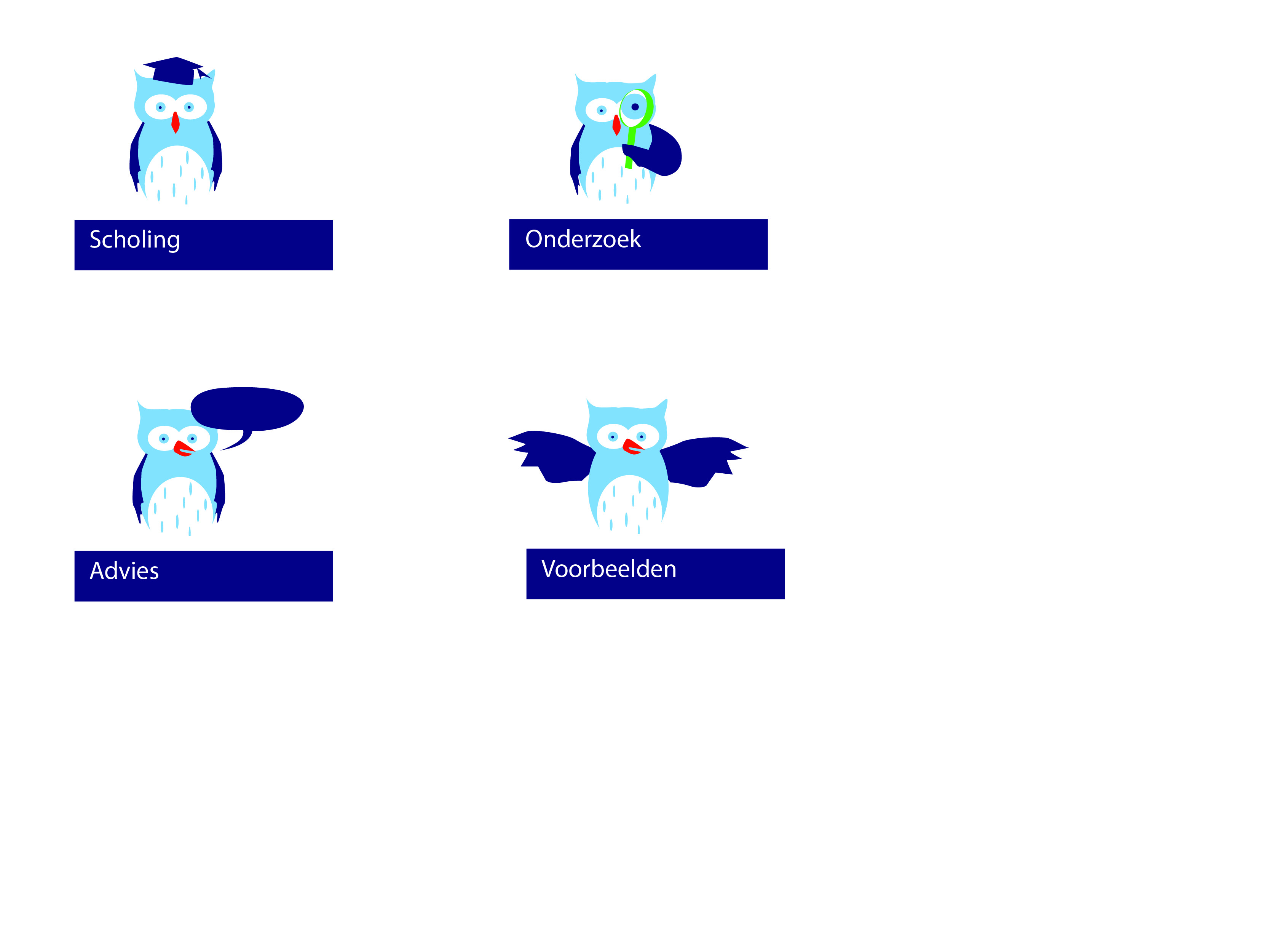 Scholing

Onderzoek

Advies

Voorbeelden